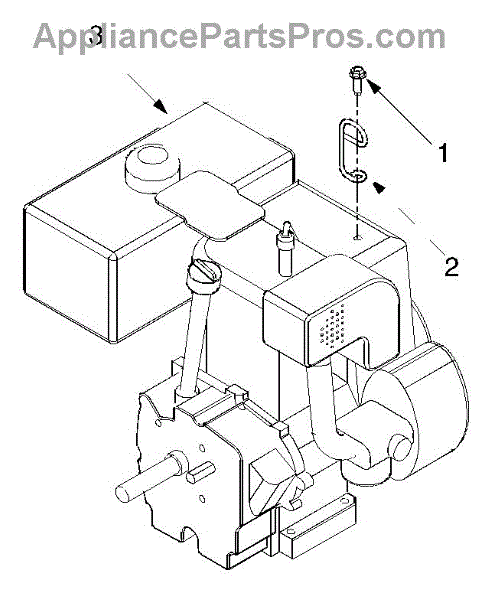 AppliancePartsPros.com
3
1
2