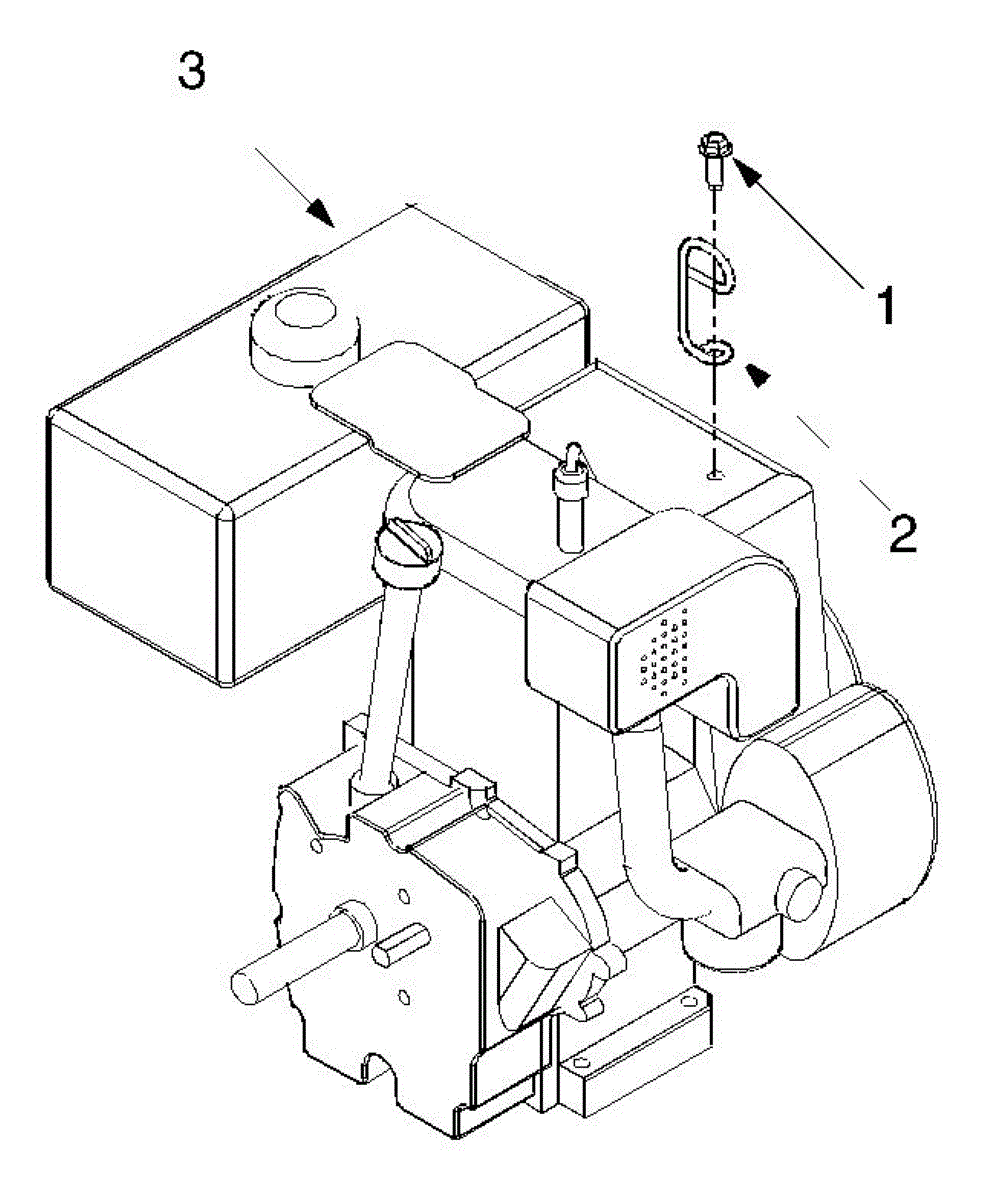 3

1

2