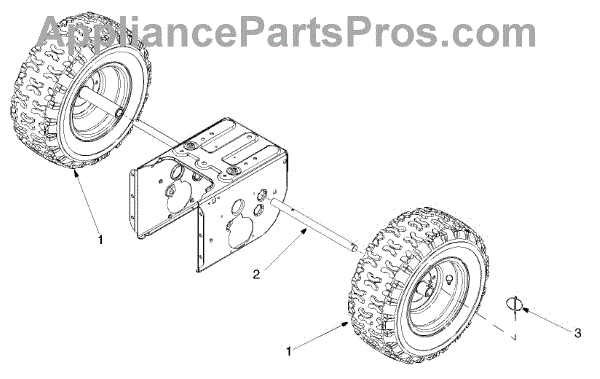 AppliancePartsPros.com

1

2

1

3