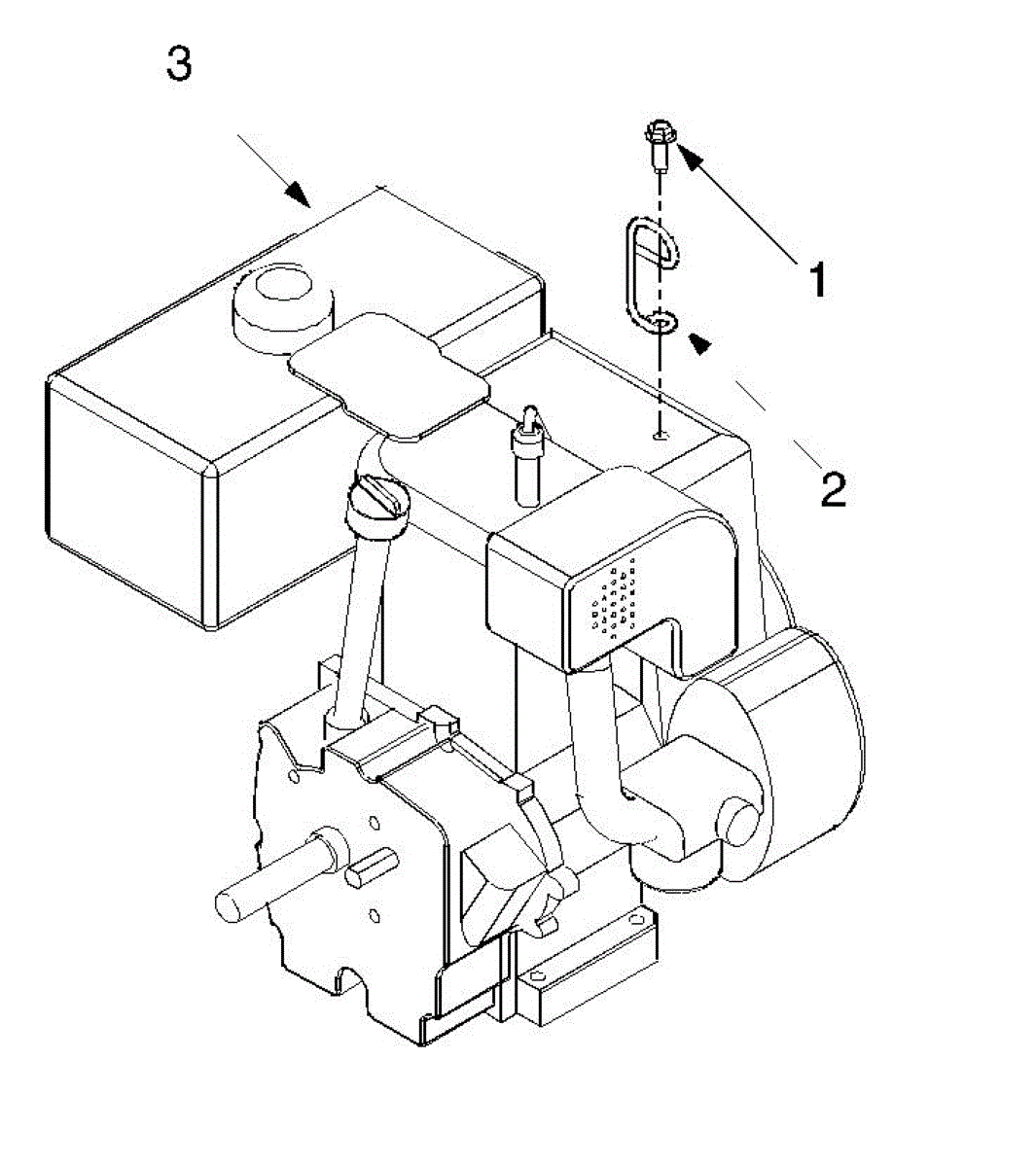 3

1

2