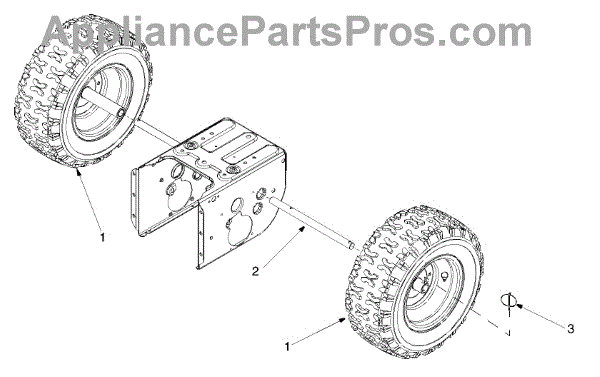 AppliancePartsPros.com

1

2

1

3