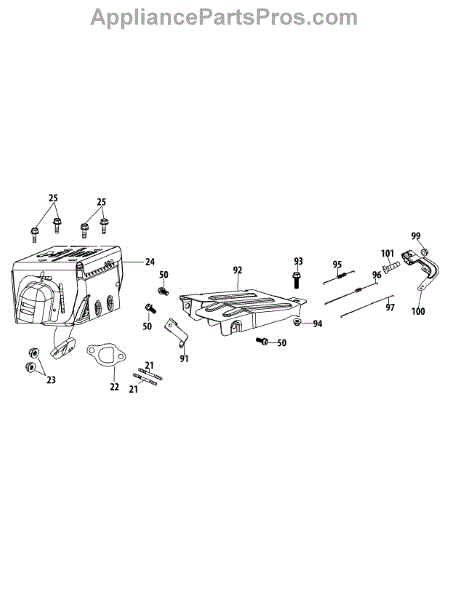 AppliancePartsPros.com

25
25
24
50
50
92
93
95
101
99
96
97
100
94
50
91
23
22
21
21