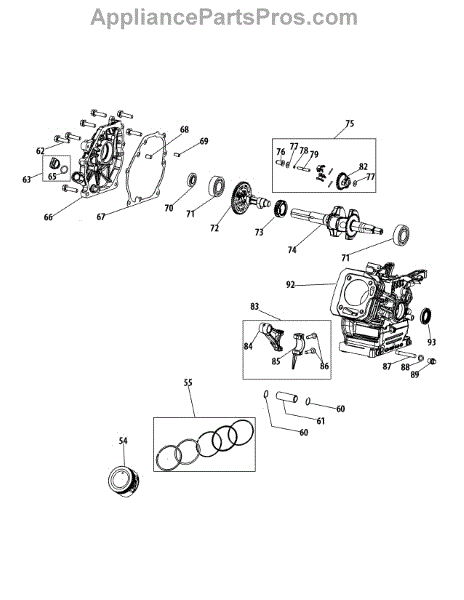 AppliancePartsPros.com

62
63
65
66
67
68
69
70
71
72
73
74
71
75
76
77
78
79
82
77
92
93
83
84
85
86
87
88
89
55
54
60
61
60