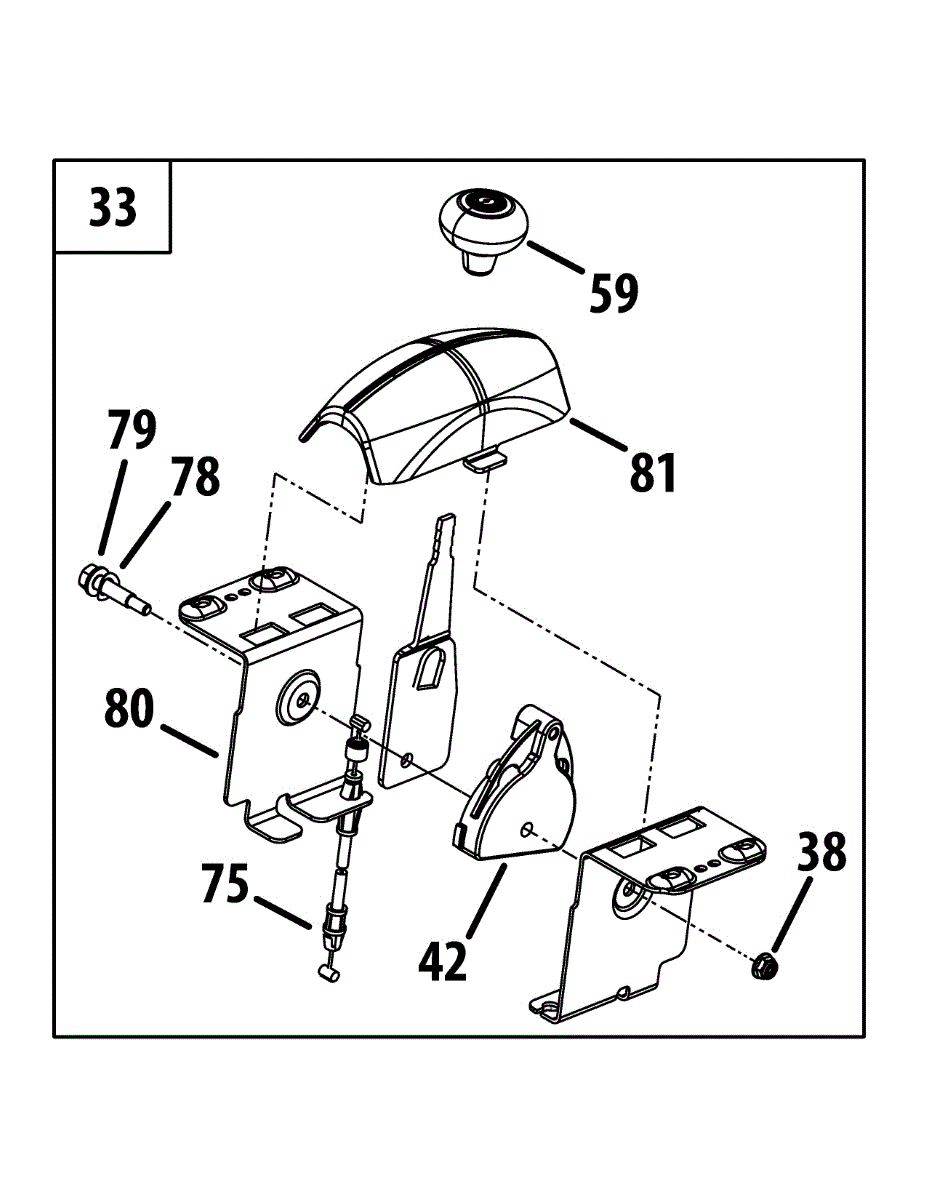 33

59

81

79

78

80

75

42

38