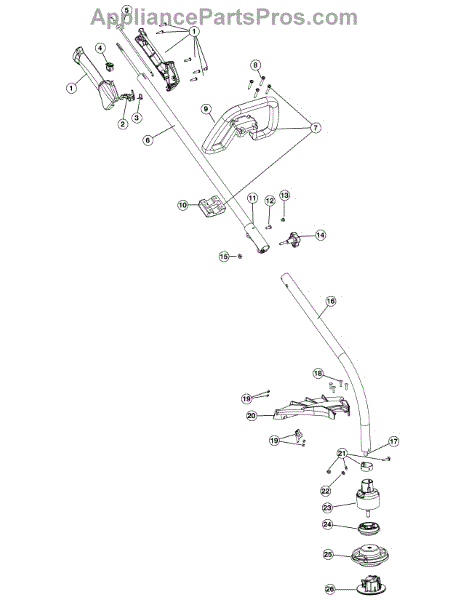 AppliancePartsPros.com

5
1
4
1
2
3
6
8
9
7
10
11
12
13
14
15
16
18
19
20
19
17
21
22
23
24
25
26