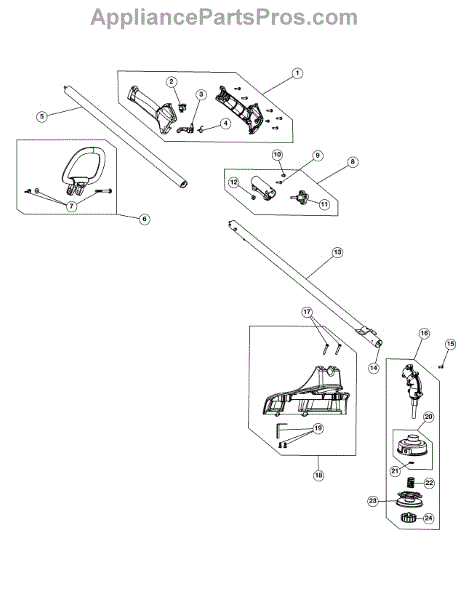 AppliancePartsPros.com

1
2
3
4
5
6
7
8
9
10
11
12
13
14
15
16
17
18
19
20
21
22
23
24