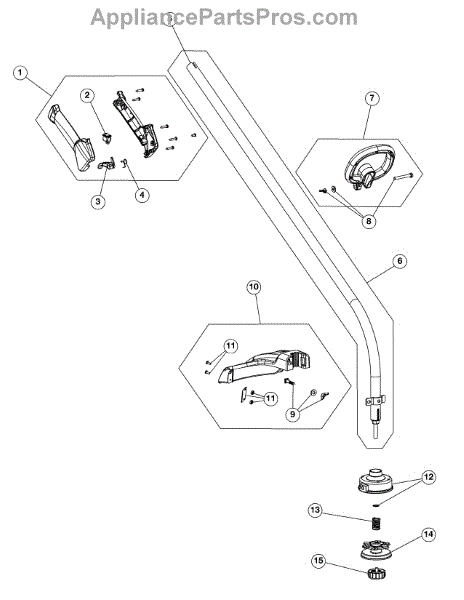 AppliancePartsPros.com

1
2
3
4
7
8
6
10
11
11
9
12
13
14
15