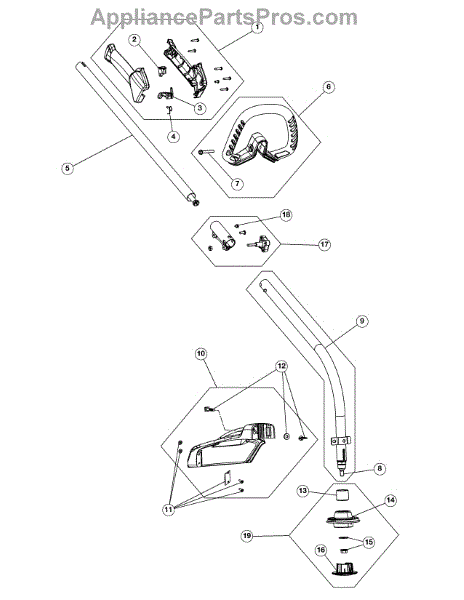 AppliancePartsPros.com

1
2
3
4
5
6
7
18
17
9
10
12
8
11
13
14
19
15
16