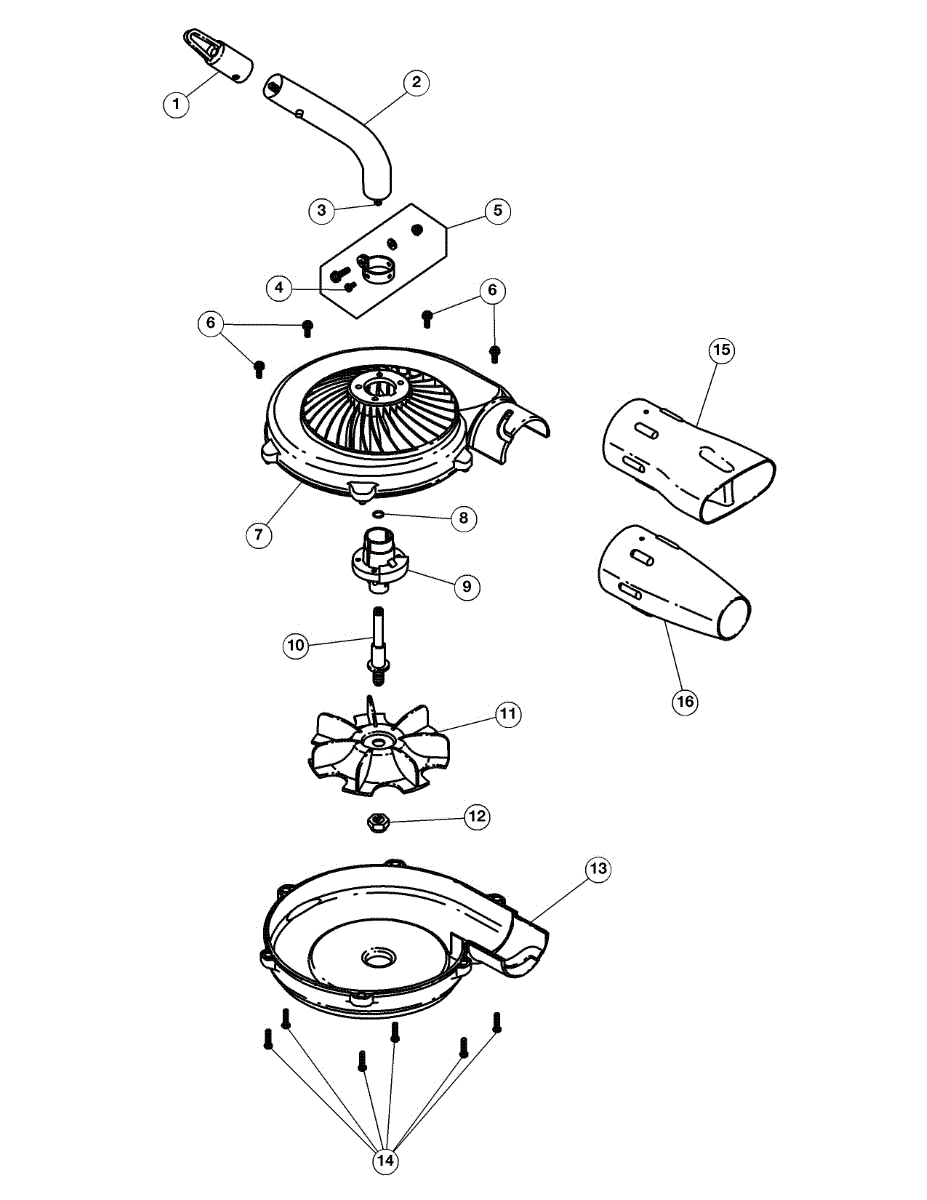 1
2
3
5
4
6
6
15
7
8
9
10
16
11
12
13
14