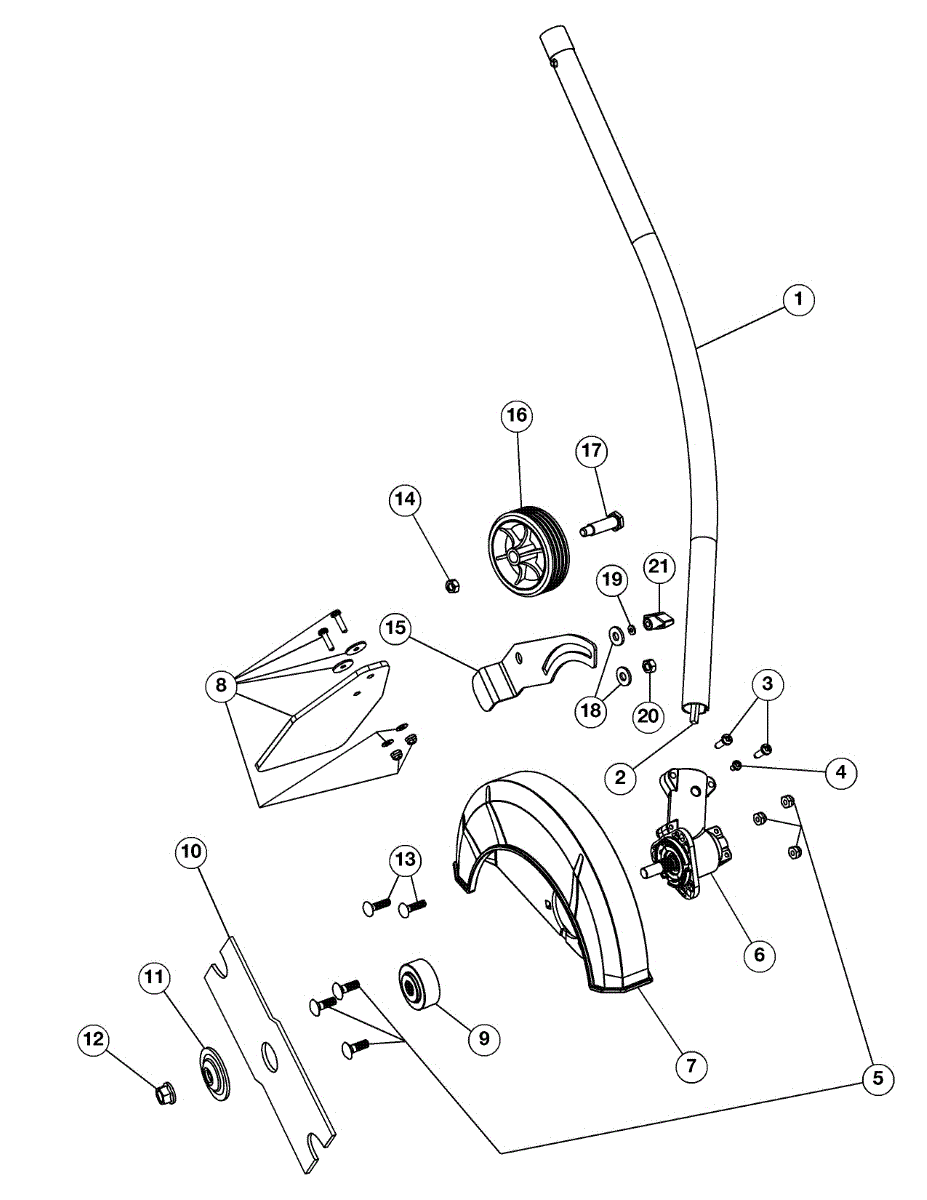 1
16
17
14
19
21
15
8
18
20
3
2
4
10
13
6
11
9
12
7
5