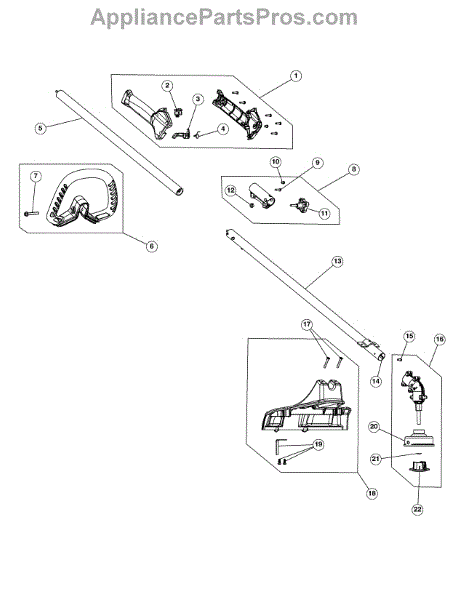 AppliancePartsPros.com

1
2
3
4
5
6
7
8
9
10
11
12
13
14
15
16
17
18
19
20
21
22