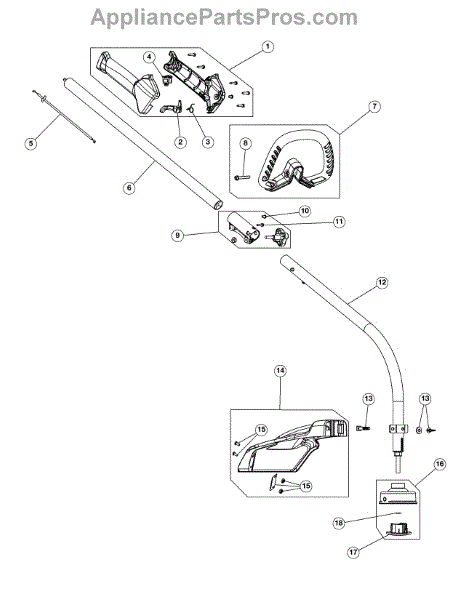 AppliancePartsPros.com

1
4
5
2
3
7
8
6
10
11
9
12
14
13
13
15
15
16
18
17