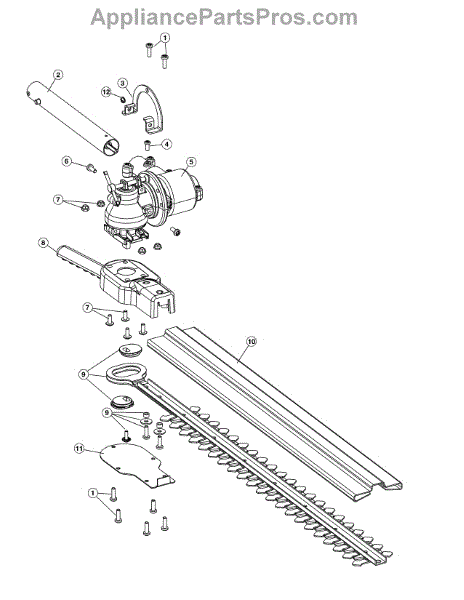 AppliancePartsPros.com

1
2
3
12
4
6
5
7
8
7
10
9
9
11
1