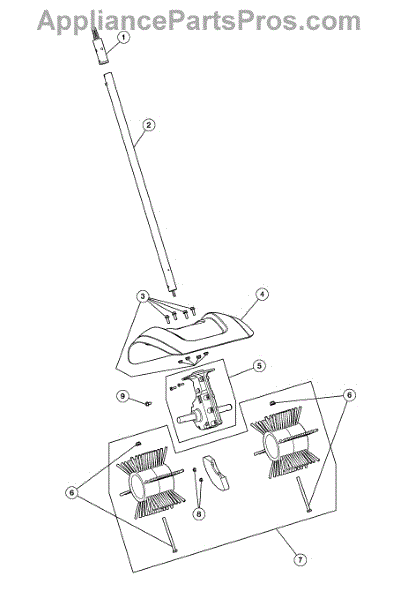 AppliancePartsPros.com

1
2
3
4
5
9
6
6
8
7