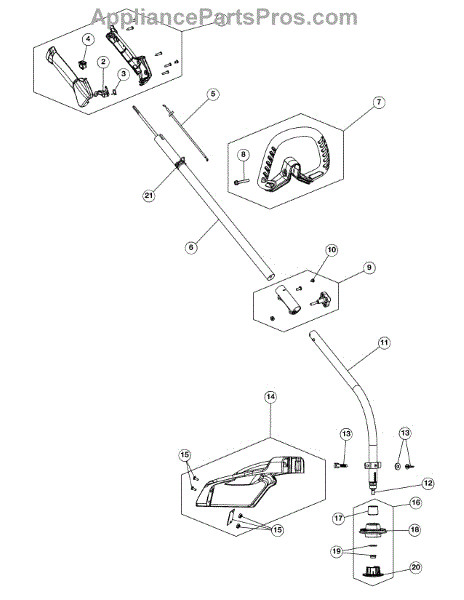 AppliancePartsPros.com

4
2
3
5
7
8
21
6
10
9
11
14
13
13
15
12
16
17
18
15
19
20