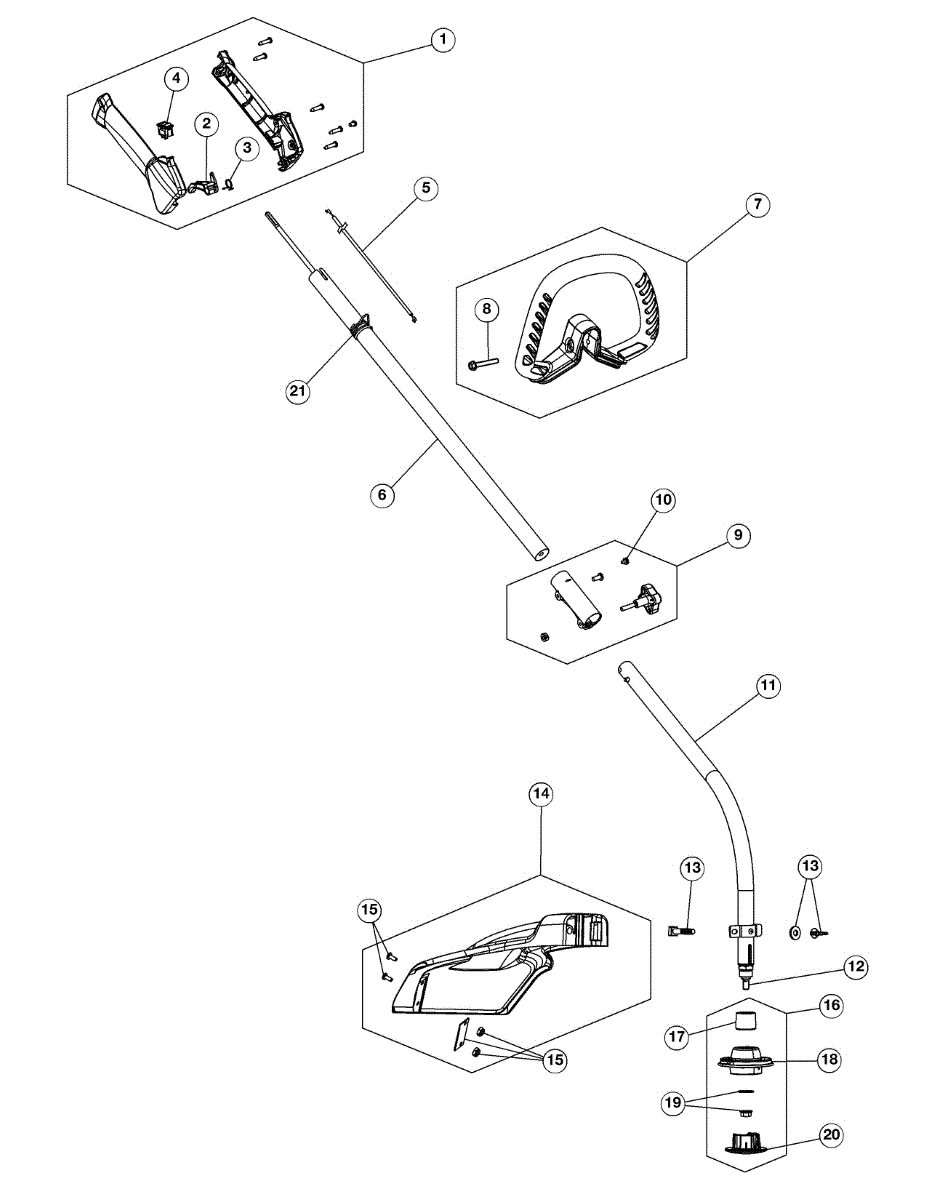 1
4
2
3
5
7
8
21
6
10
9
11
14
13
13
15
12
16
17
18
15
19
20