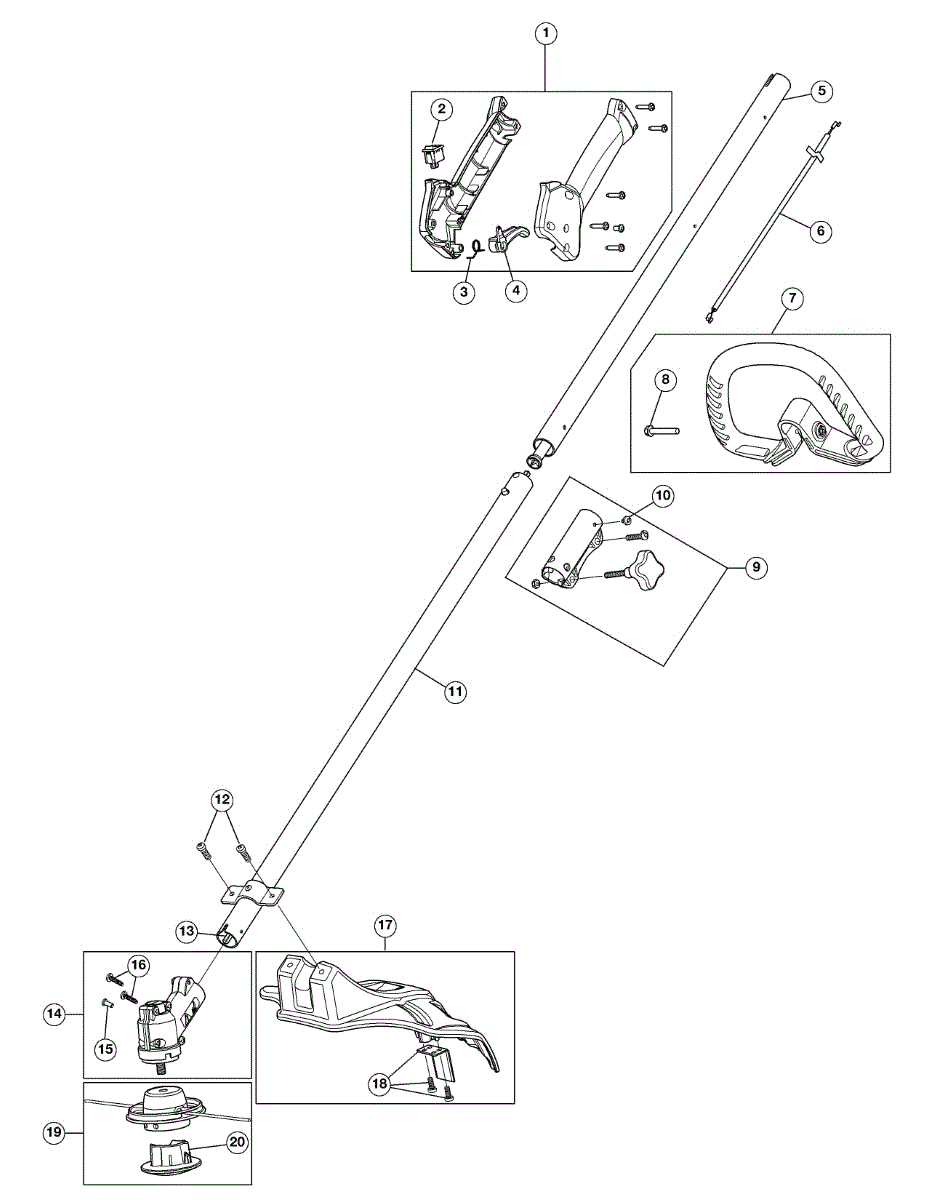 1
2
5
6
3
4
7
8
10
9
11
12
13
17
16
14
15
18
19
20