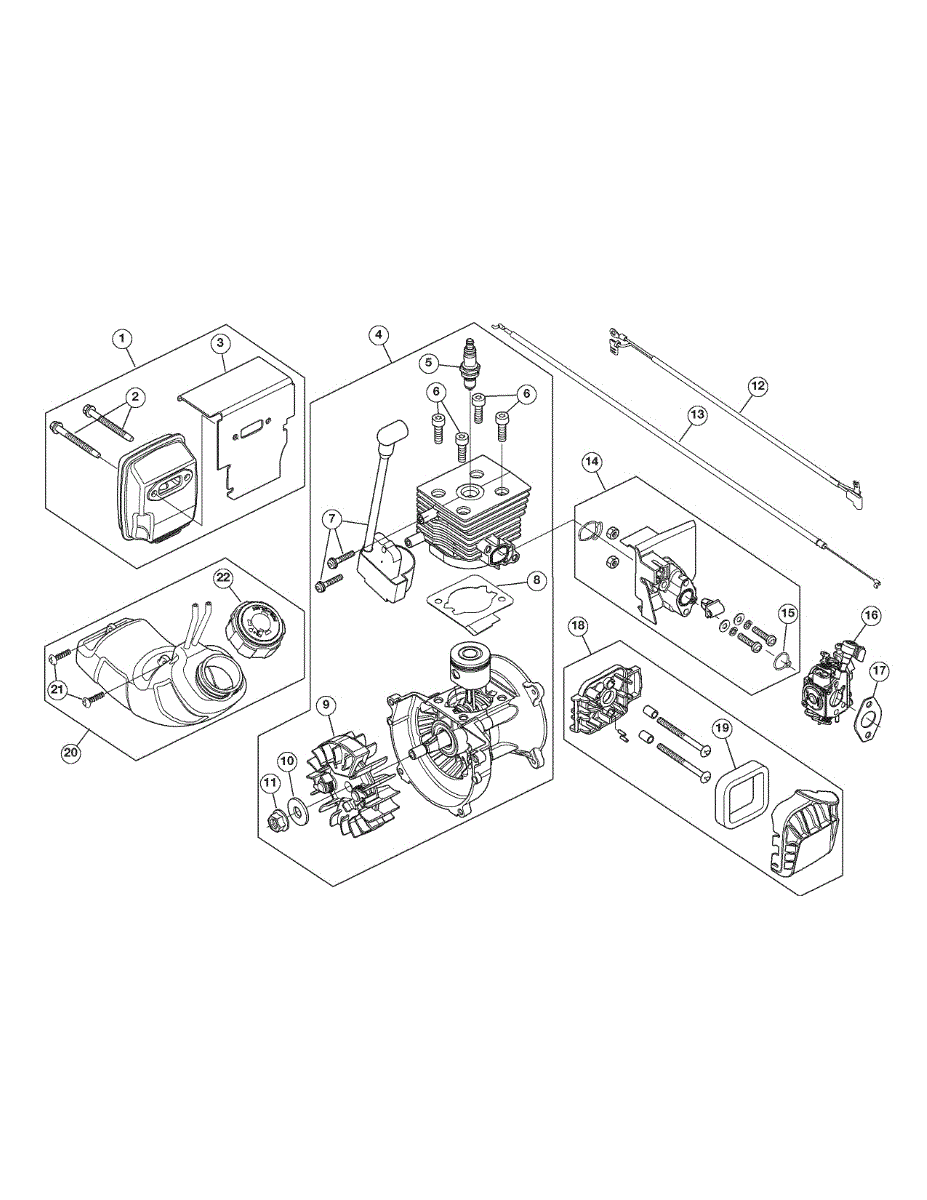 1
2
3
4
5
6
6
7
8
9
10
11
12
13
14
15
16
17
18
19
20
21
22