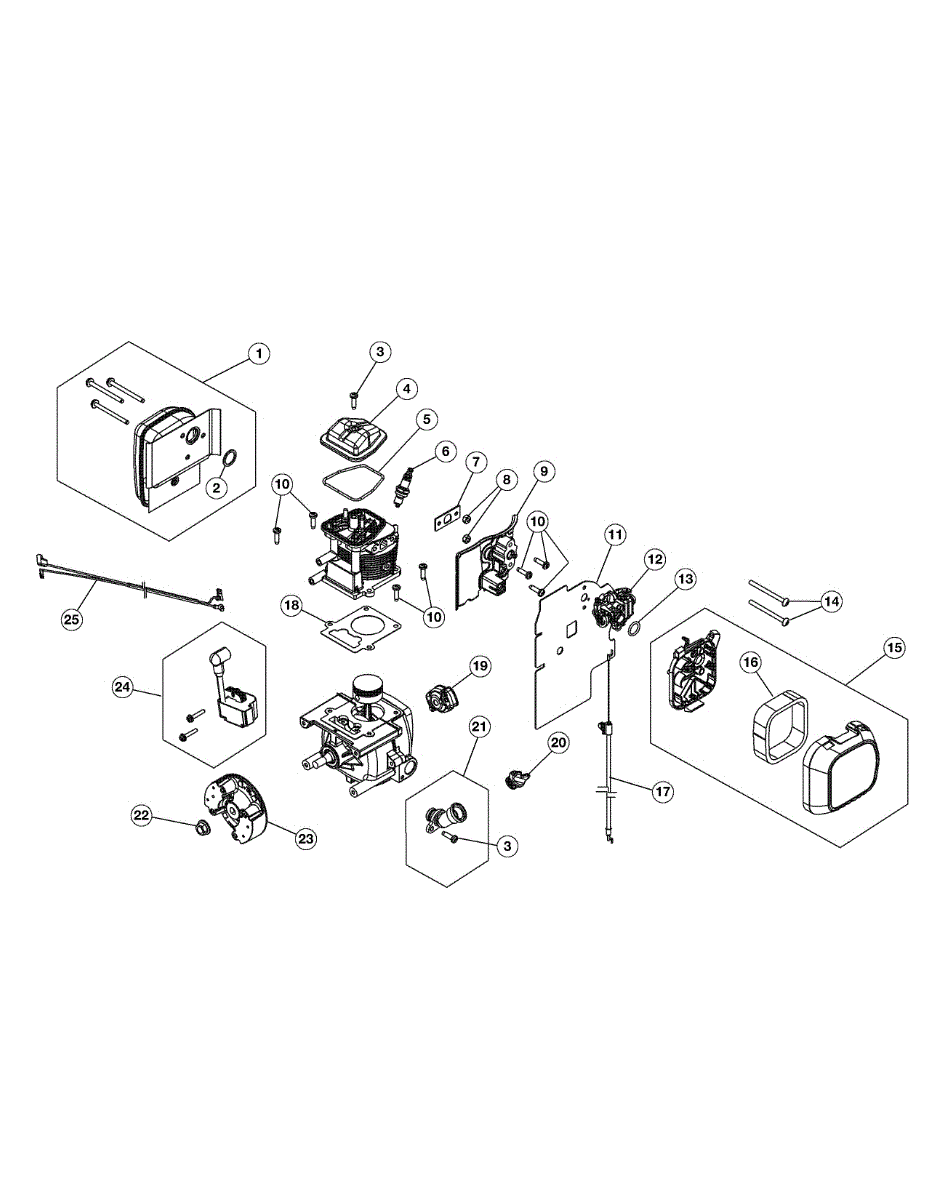 1
2
3
4
5
6
7
8
9
10
10
10
11
12
13
14
15
16
17
18
19
20
21
3
22
23
24
25