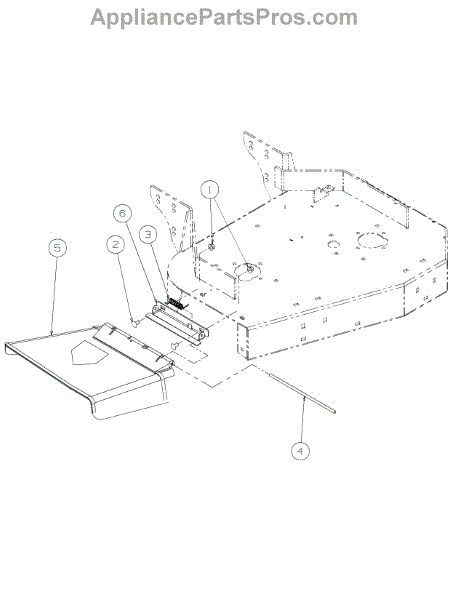 AppliancePartsPros.com

1
6
3
2
5
4