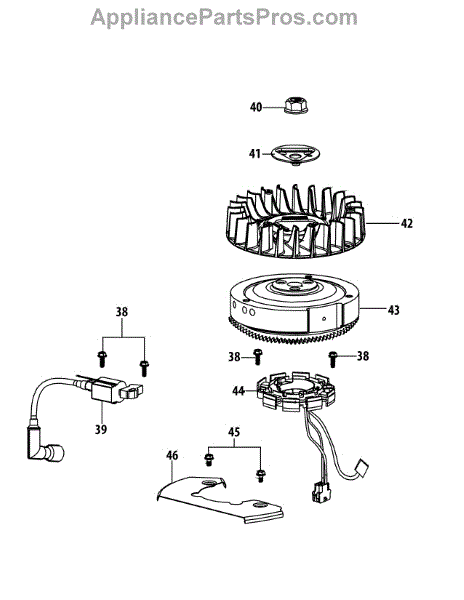 AppliancePartsPros.com

40

41

42

43

38

38

38

44

39

45

46