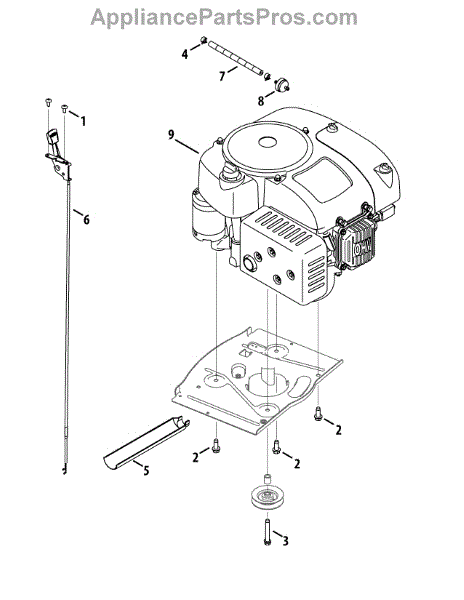 AppliancePartsPros.com

4
7
8
1
9
6
2
2
2
5
3