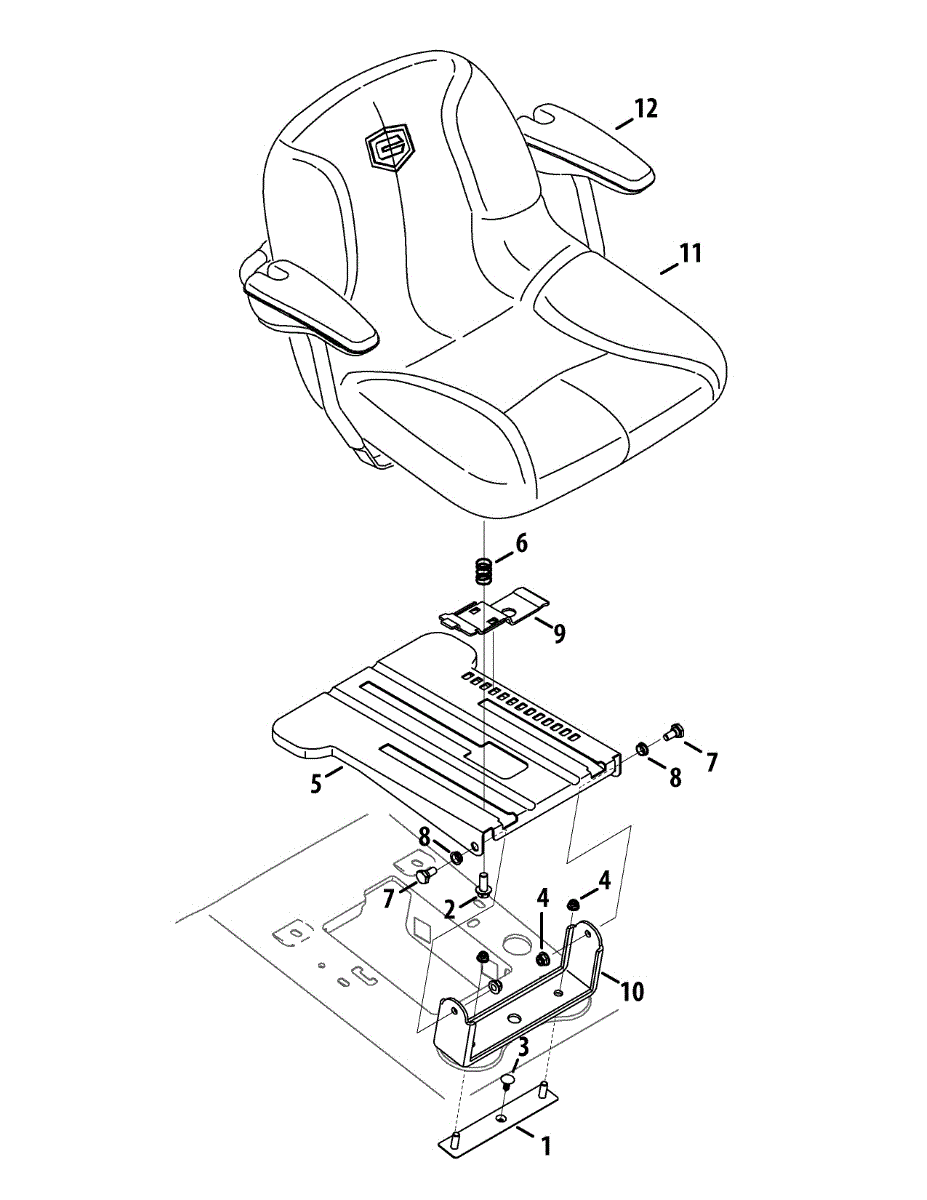 12
11
6
9
7
8
5
8
7
2
4
4
10
3
1