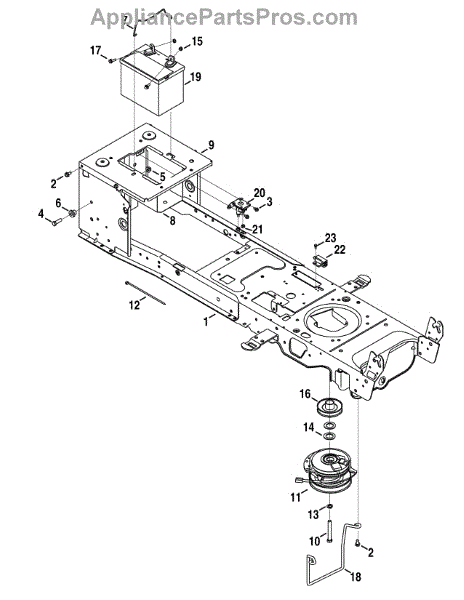 AppliancePartsPros.com

17
15
19
9
2
5
20
3
6
4
8
21
23
22
12
1
16
14
11
13
10
2
18