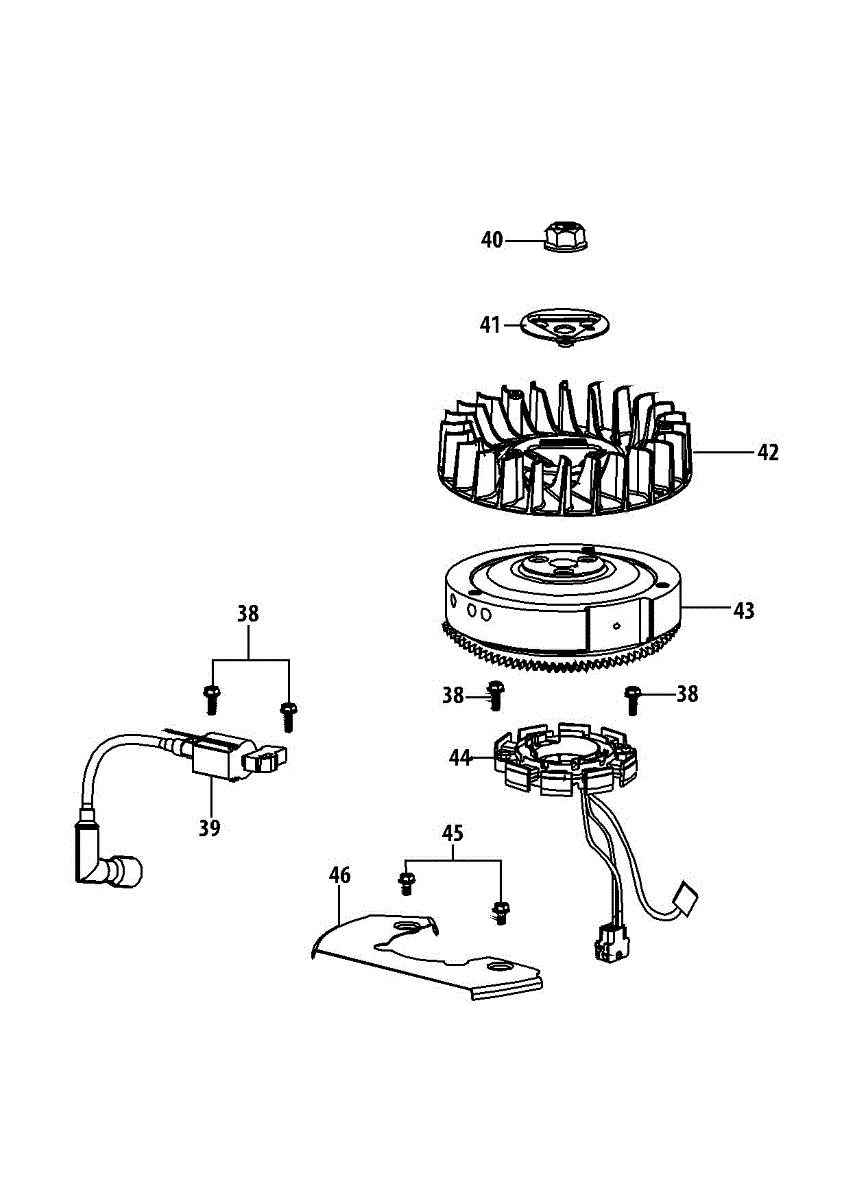 40
41
42
43
38
38
38
44
39
45
46