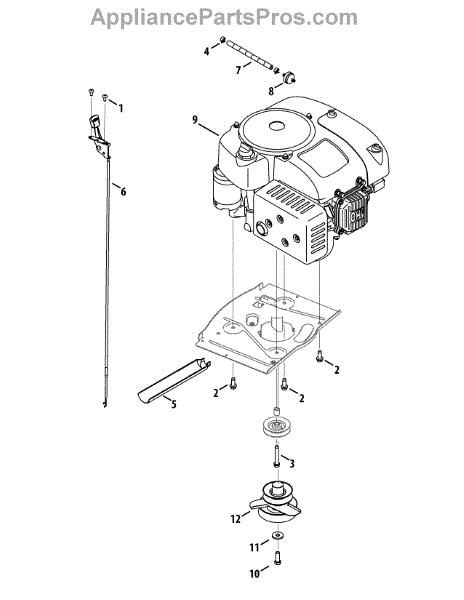 AppliancePartsPros.com

4
7
8
1
9
6
OHV
2
2
2
5
3
12
11
10