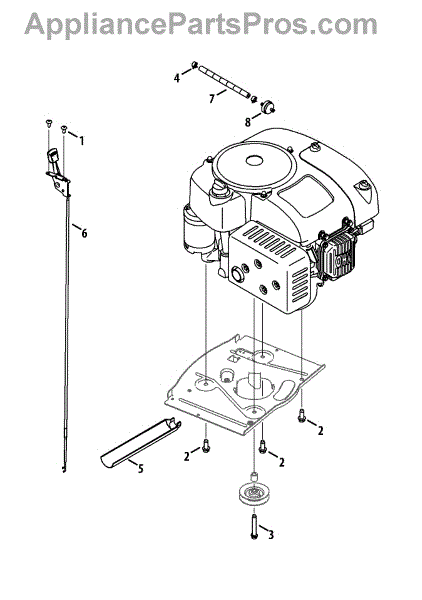 AppliancePartsPros.com

4
7
8
1
6
2
2
2
5
3