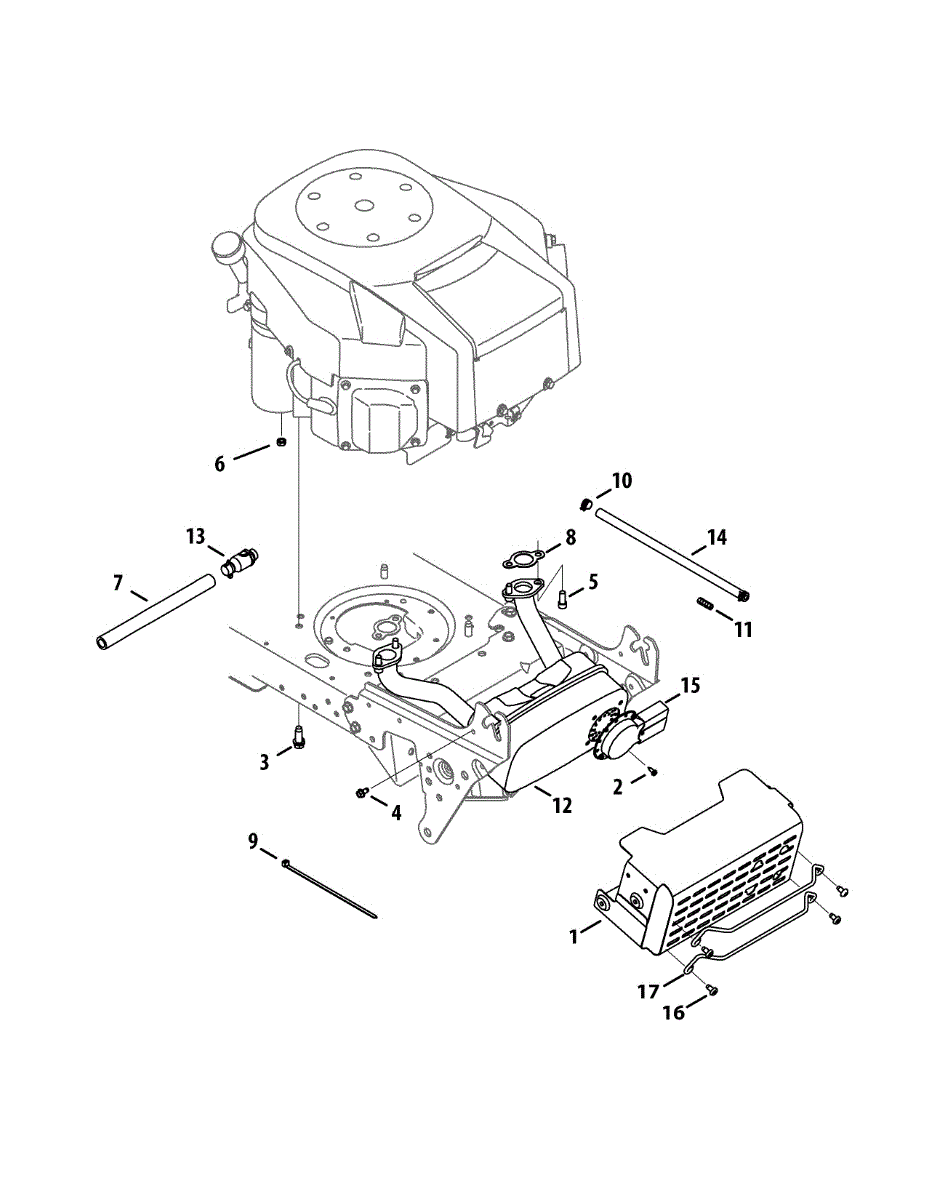 6
10
13
8
14
7
5
11
15
3
2
4
12
9
1
17
16