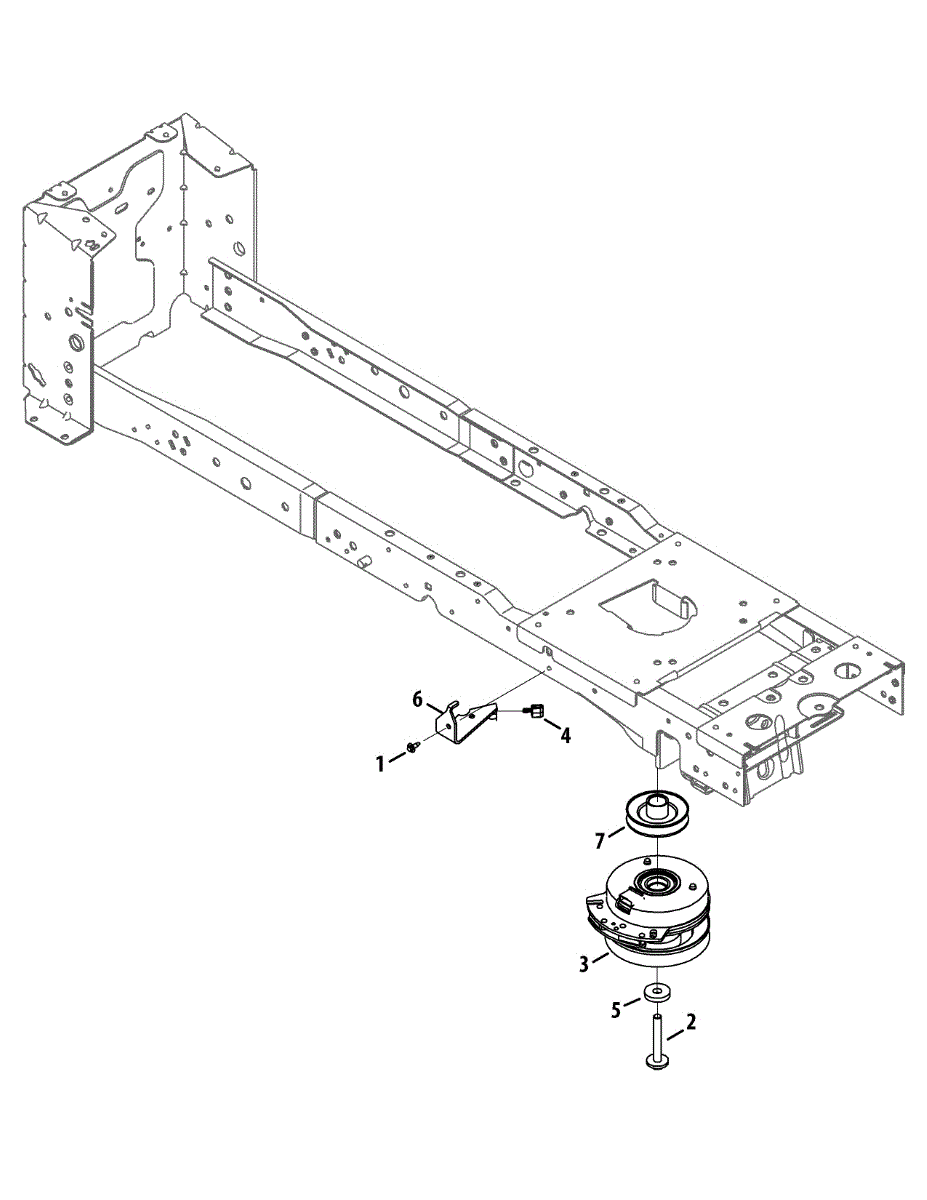 6
4
1
7
3
5
2