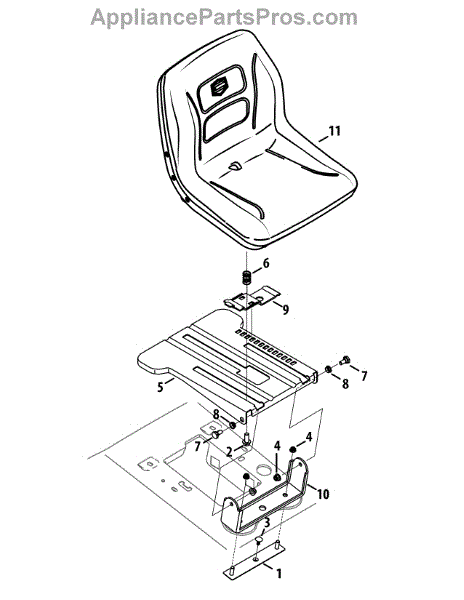 AppliancePartsPros.com

11
6
9
5
7
8
8
7
2
4
4
10
3
1