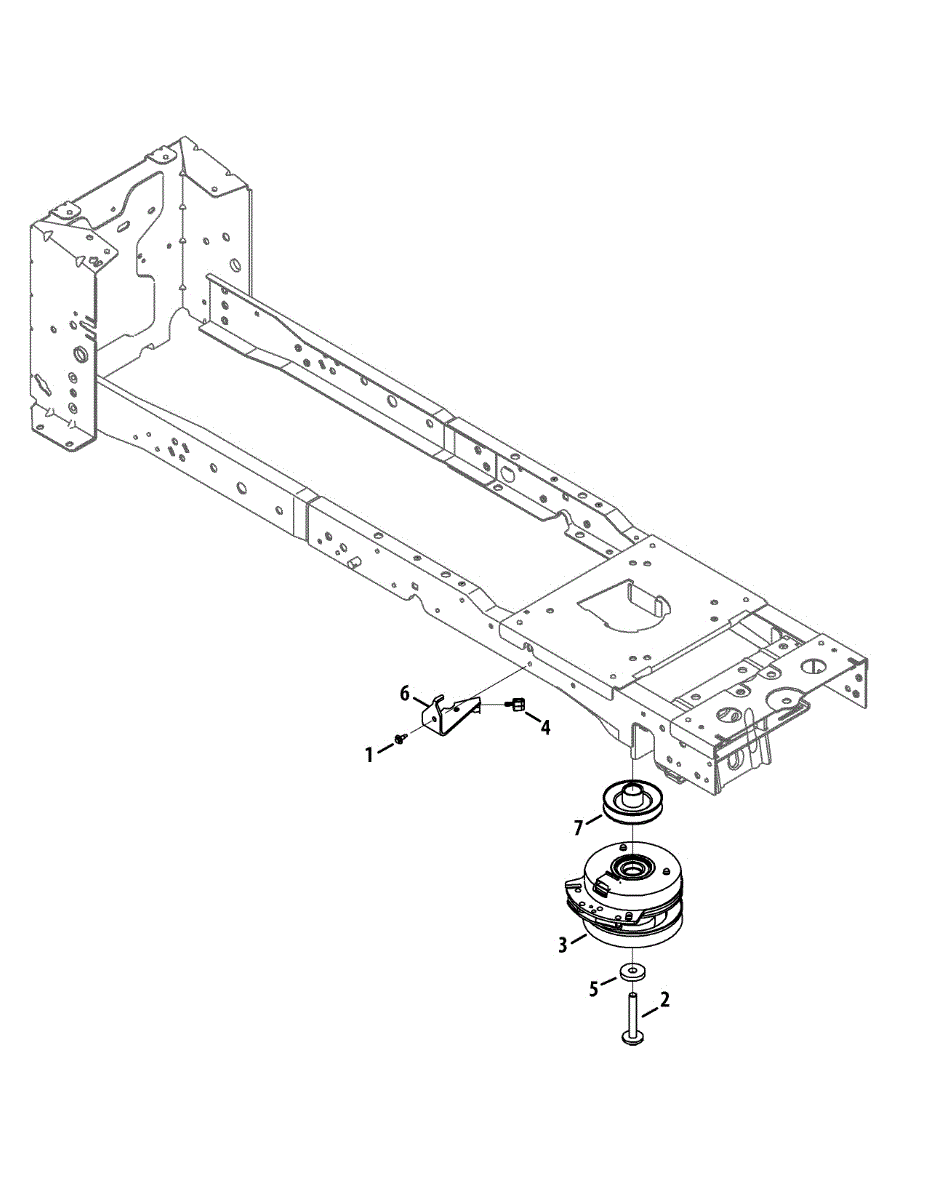 6
4
1
7
3
5
2