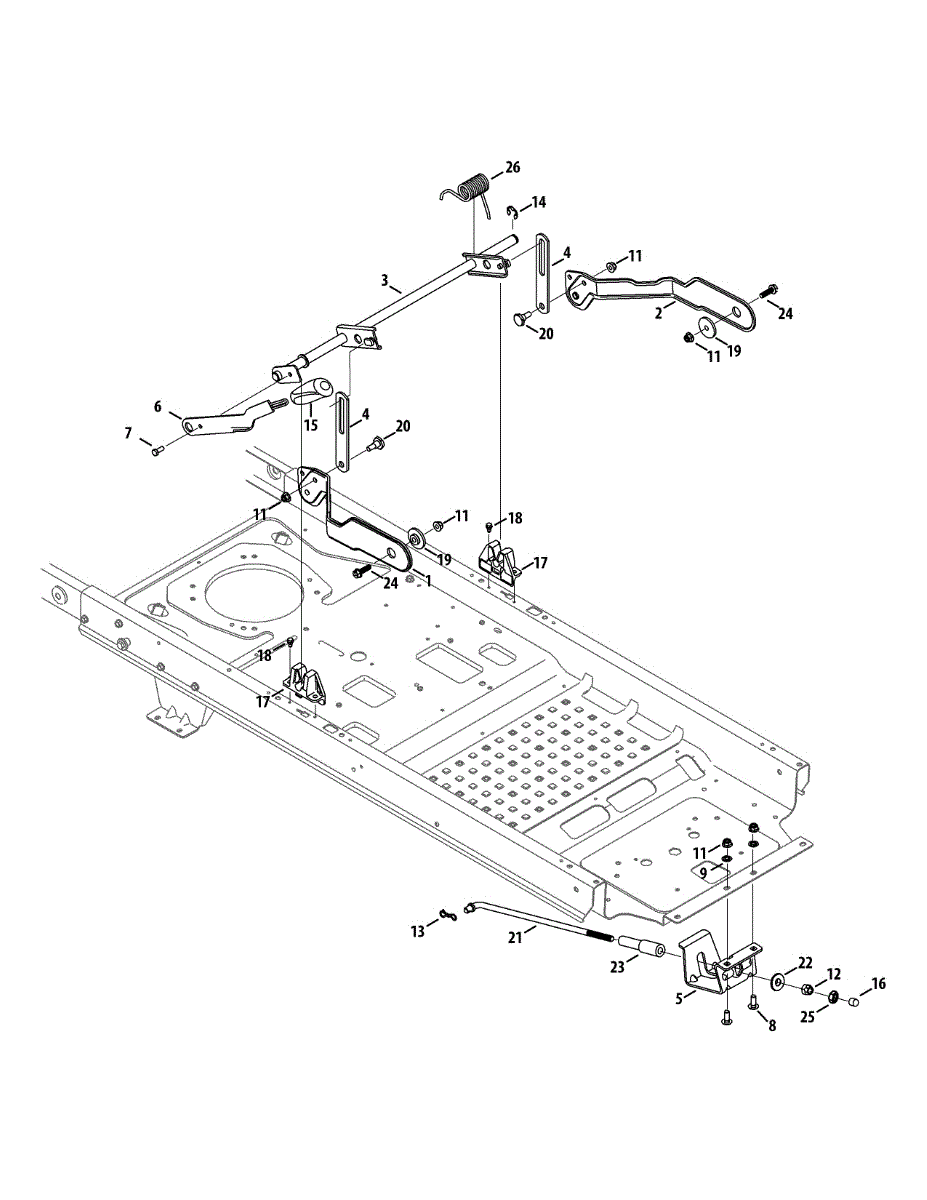 26
14
3
4
11
2
24
20
11
19
6
15
4
20
7
11
11
18
19
17
24
1
18
17
11
9
13
21
23
22
12
16
5
25
8