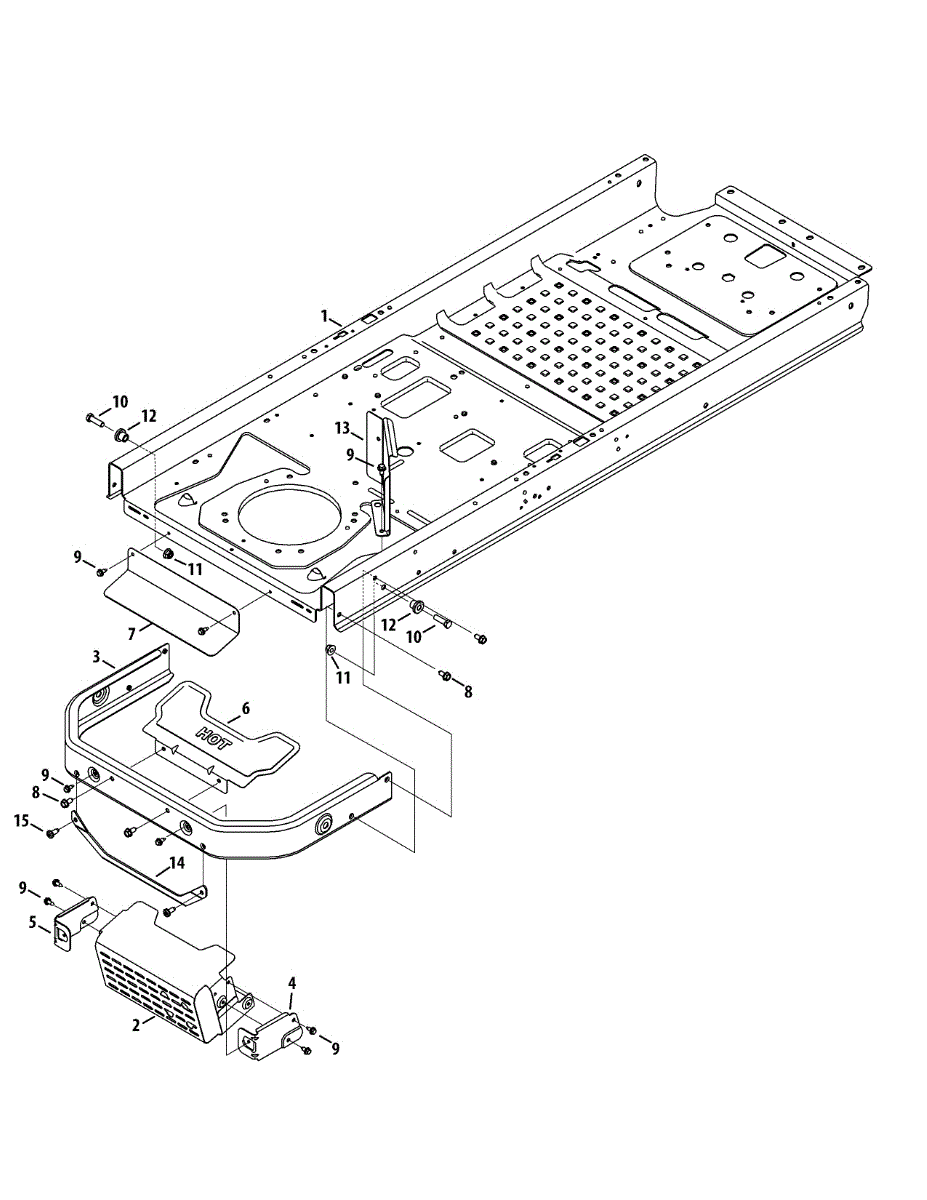 1
10
12
13
9
9
11
7
12
10
11
8
3
6
HOT
9
8
15
14
9
5
4
2
9