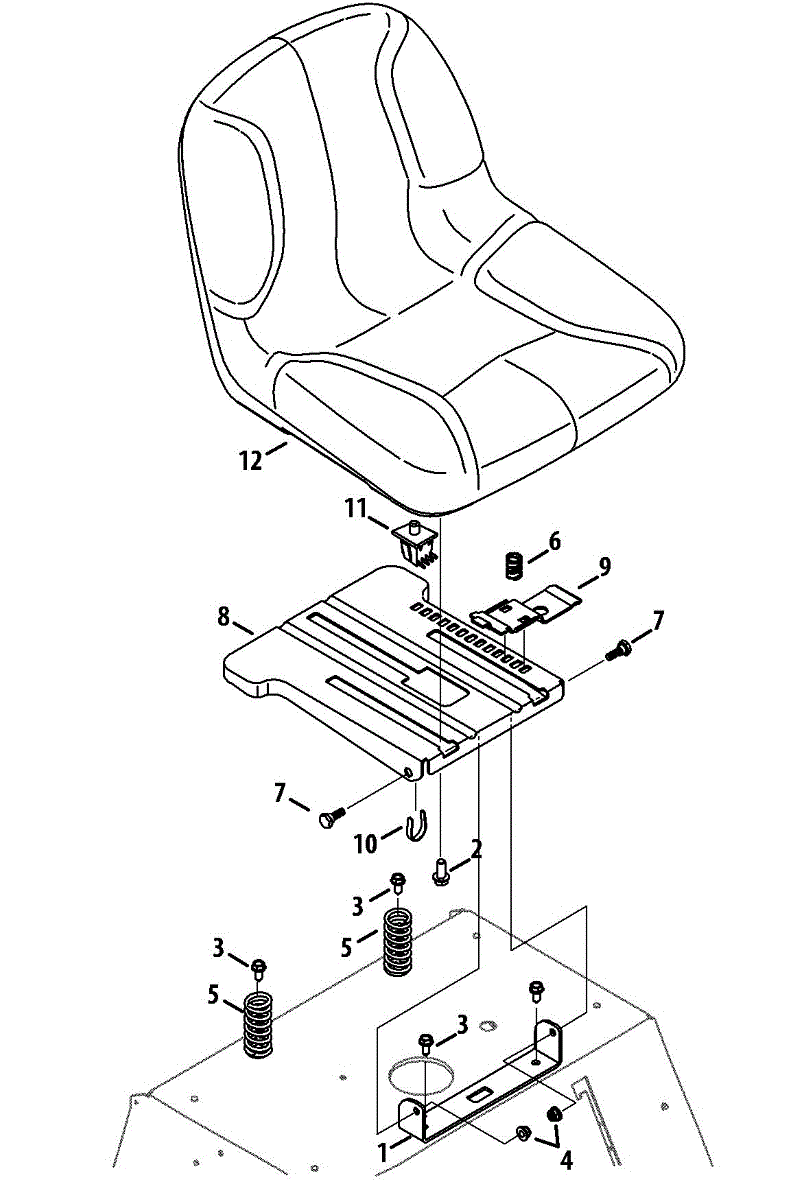 12
11
6
9
8
7
7
10
2
3
5
3
5
3
1
4