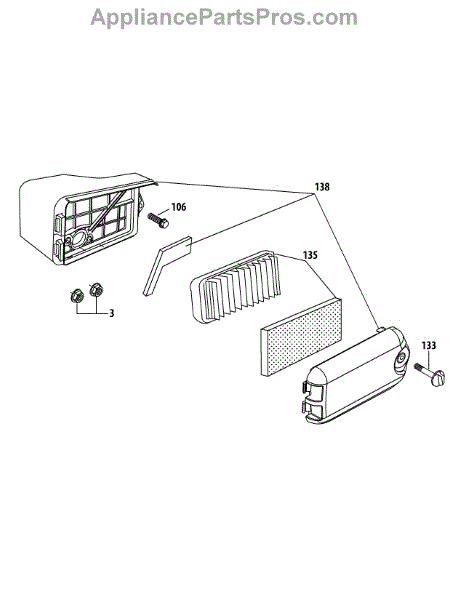 AppliancePartsPros.com

138

106

135

3

133