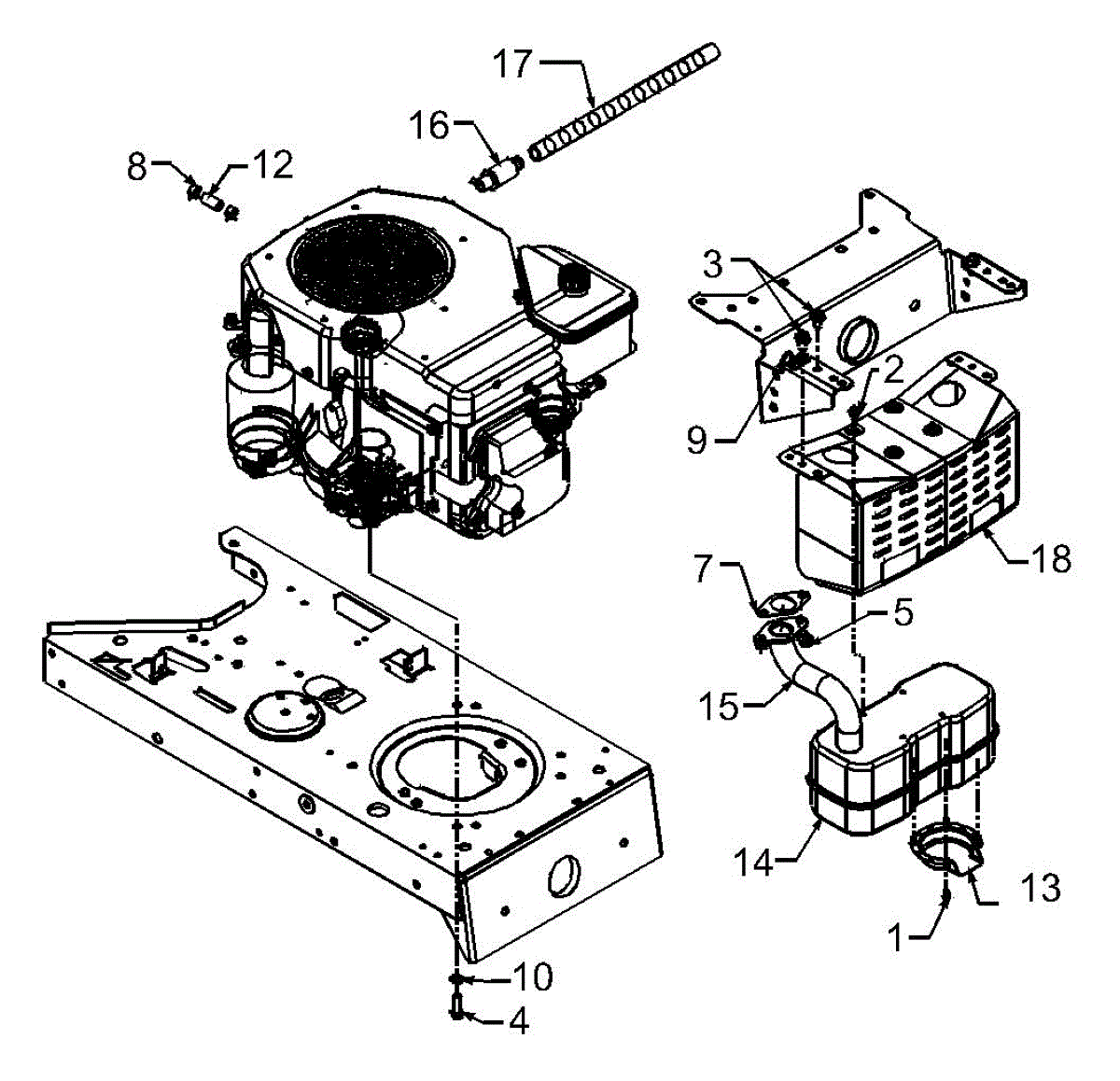 17
16
8
12
3
2
9
18
7
5
15
14
13
1
10
4