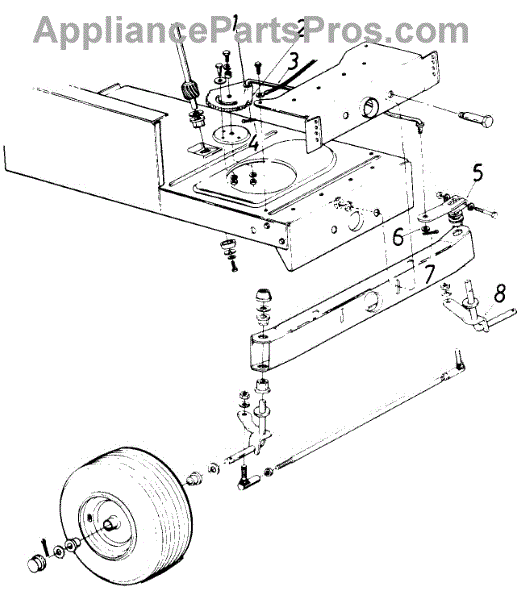 AppliancePartsPros.com

1
2
3
4
5
6
7
8