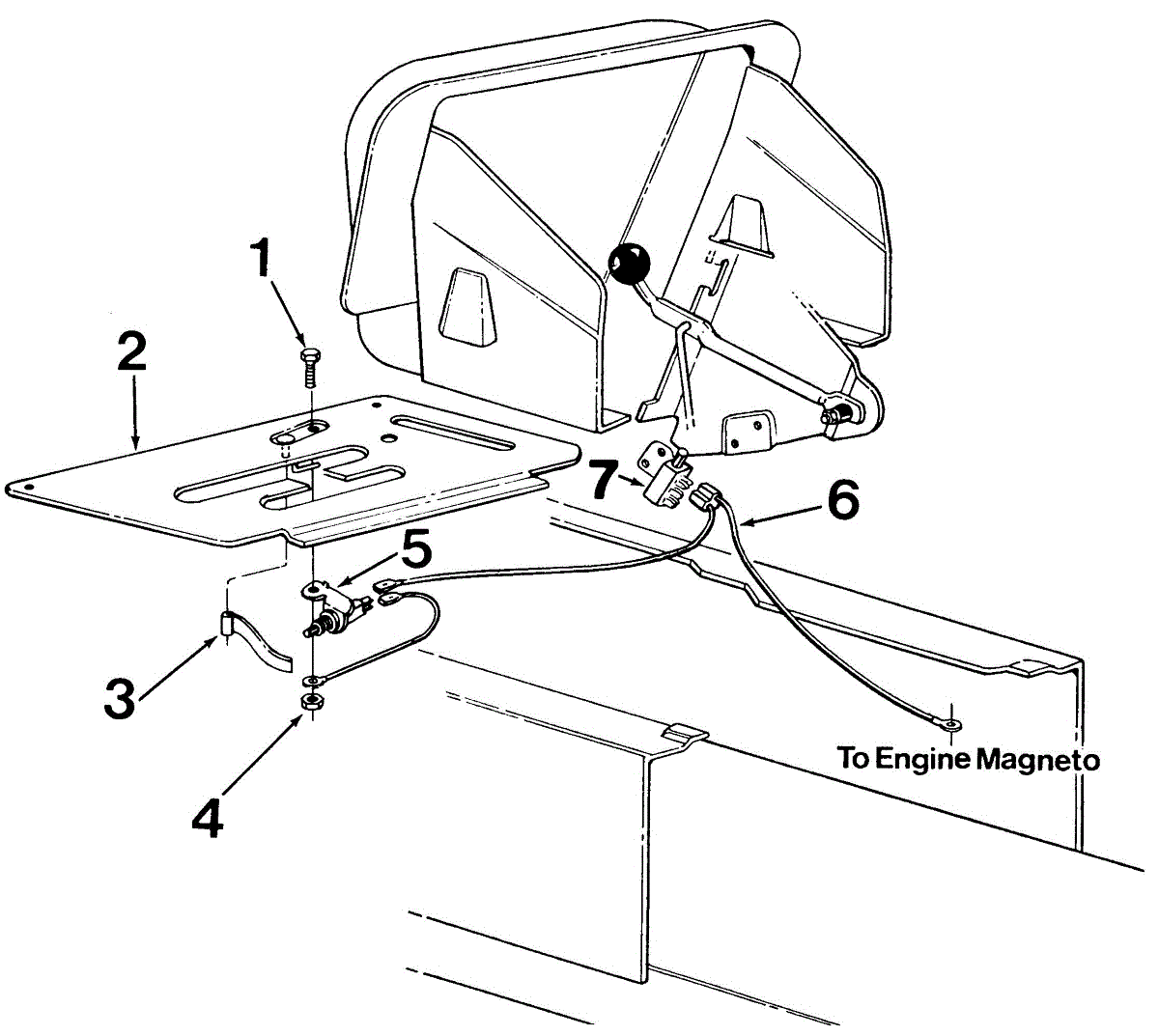 1
2
7
6
5
3
4
To Engine Magneto