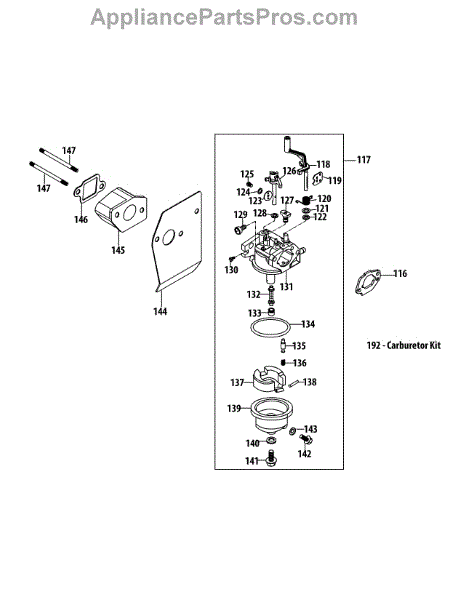 AppliancePartsPros.com

147
147
146
145
144
117
118
119
125
126
124
123
127
120
121
122
129
128
130
131
116
132
133
134
135
136
137
138
139
143
140
142
141

192 - Carburetor Kit