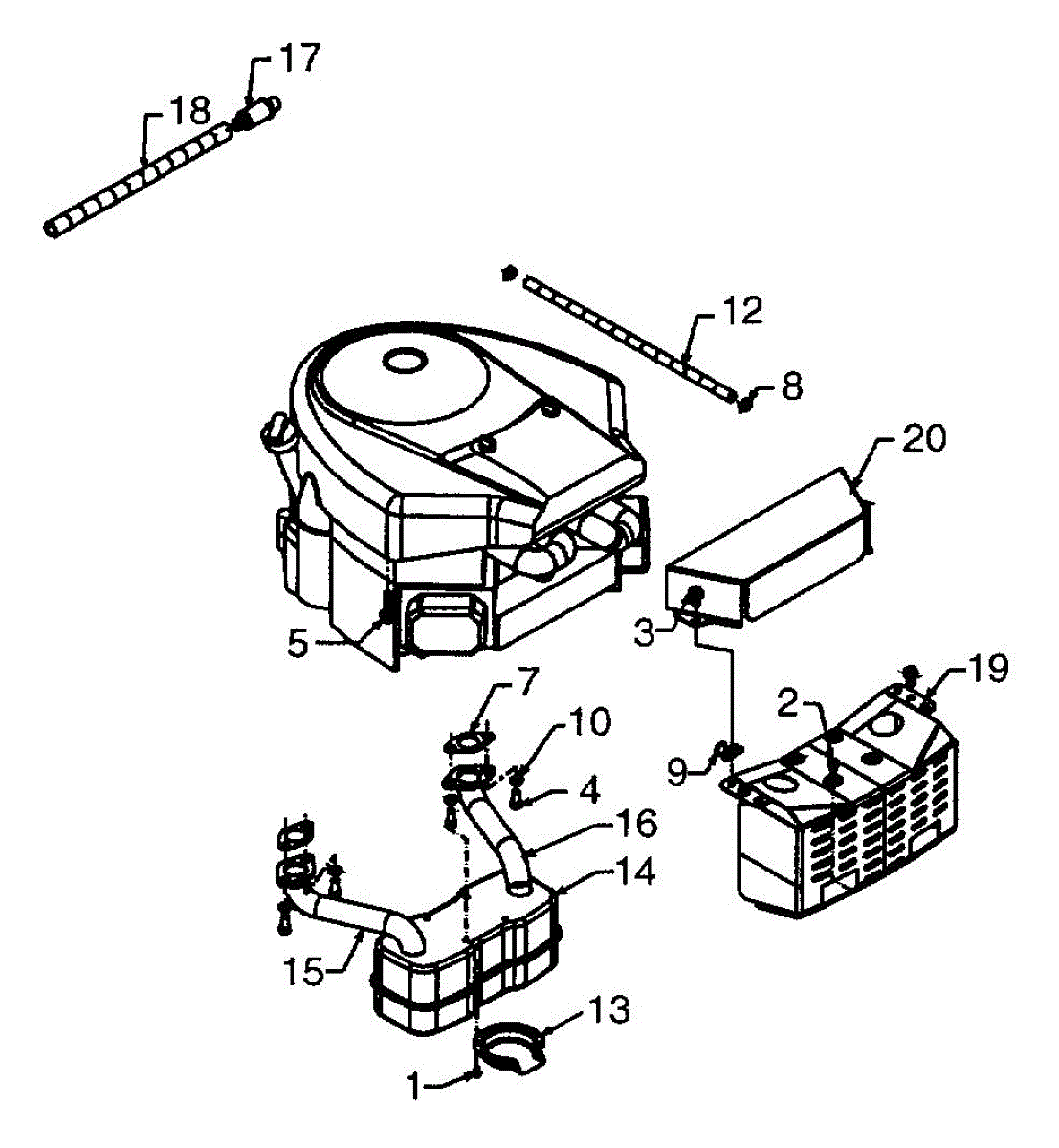 17
18
12
8
20
5
3
19
2
7
10
9
4
16
14
15
13
1