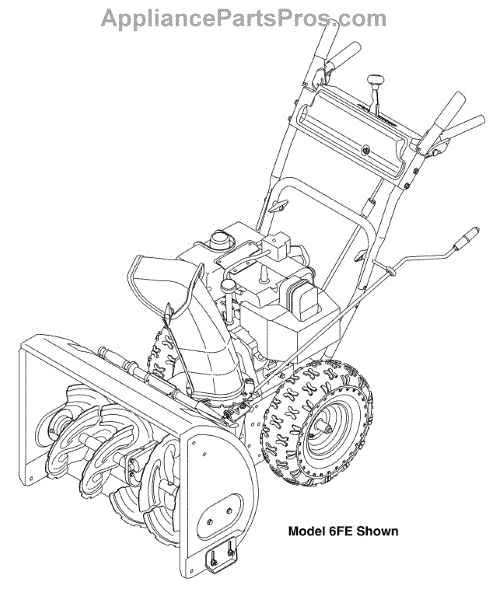 AppliancePartsPros.com

Model 6FE Shown