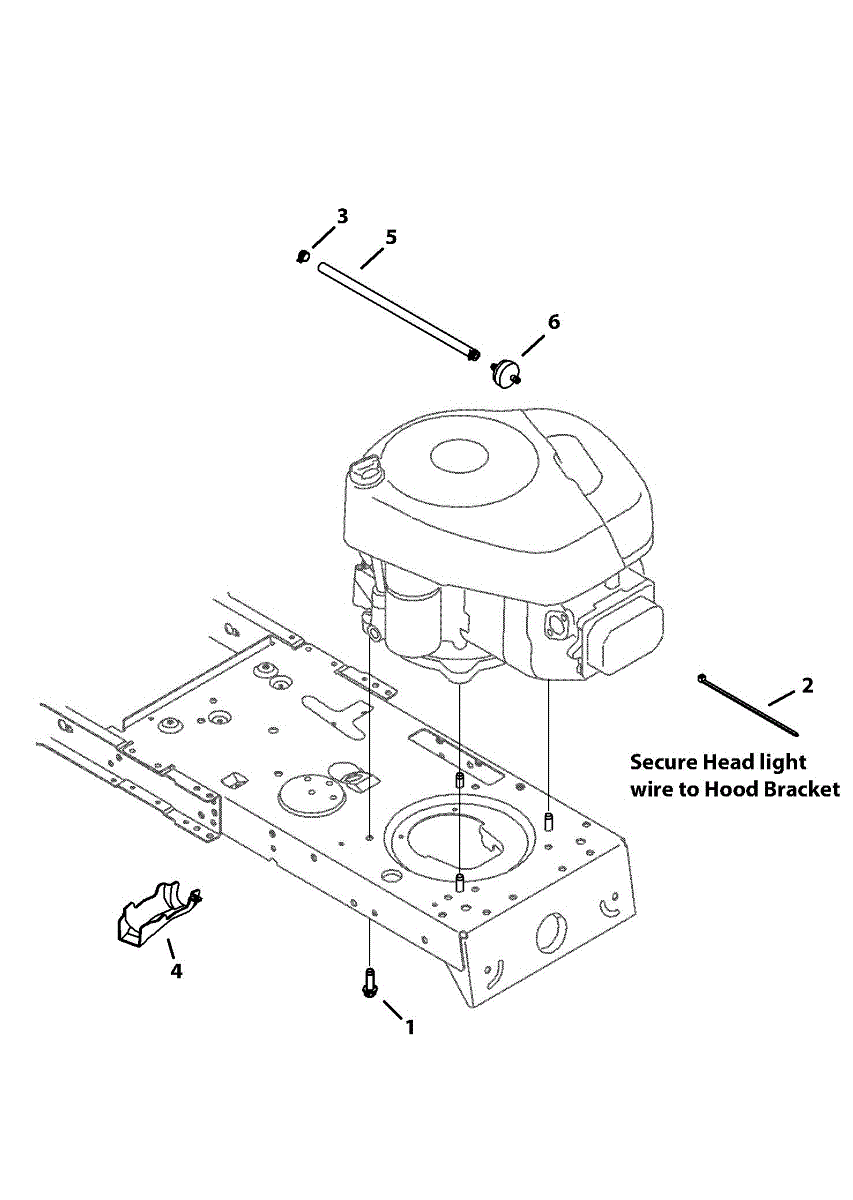 3
5
6
2
Secure Head light wire to Hood Bracket
4
1