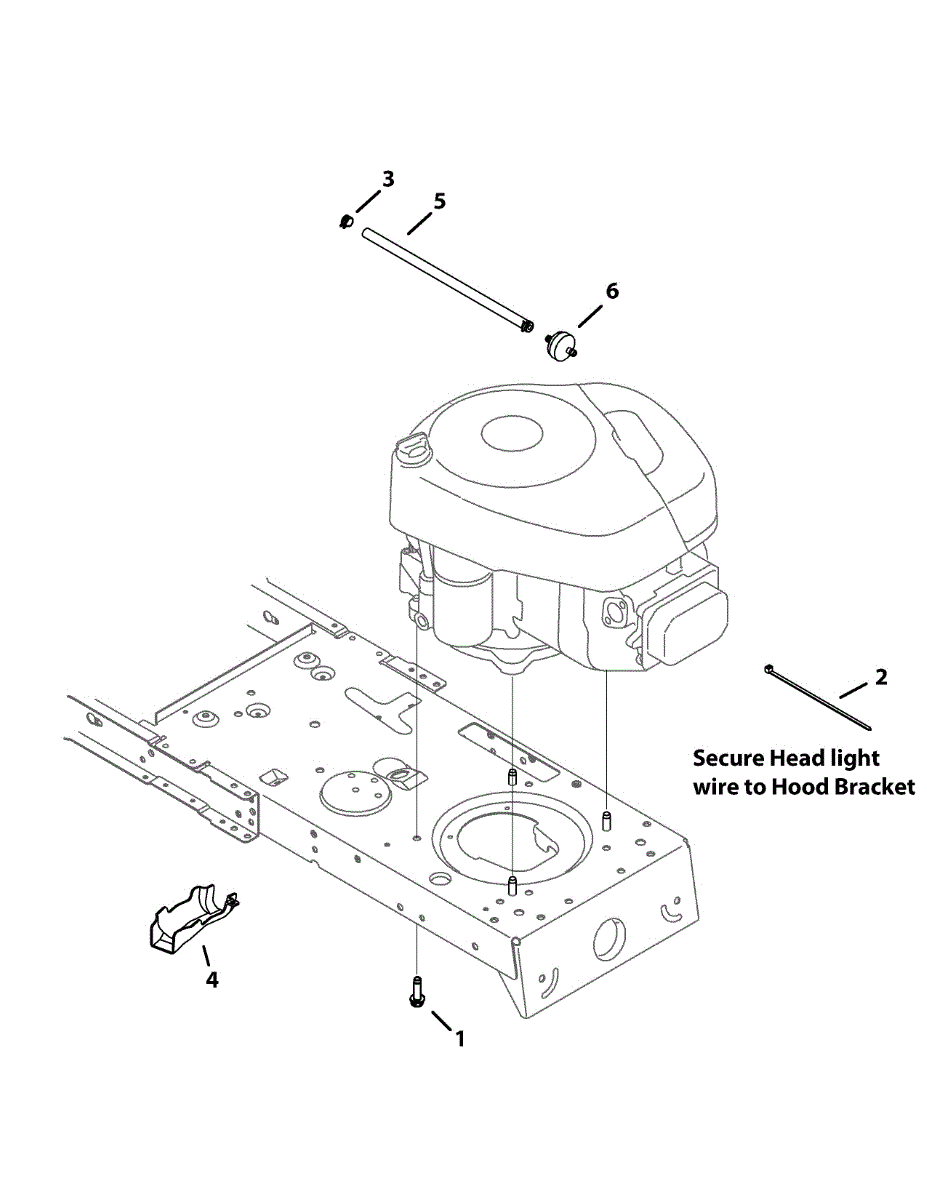 3
5
6
2
Secure Head light wire to Hood Bracket
4
1