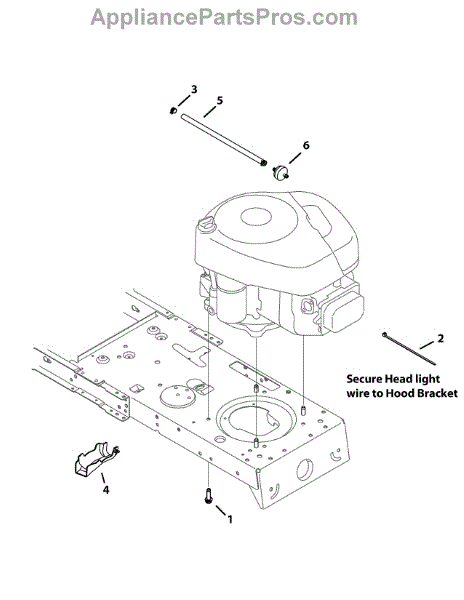 AppliancePartsPros.com

3
5
6
2
Secure Head light wire to Hood Bracket
4
1