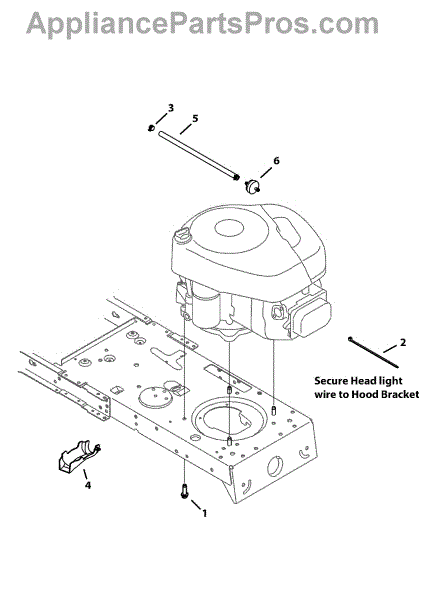 AppliancePartsPros.com

3

5

6

2

Secure Head light wire to Hood Bracket

4

1