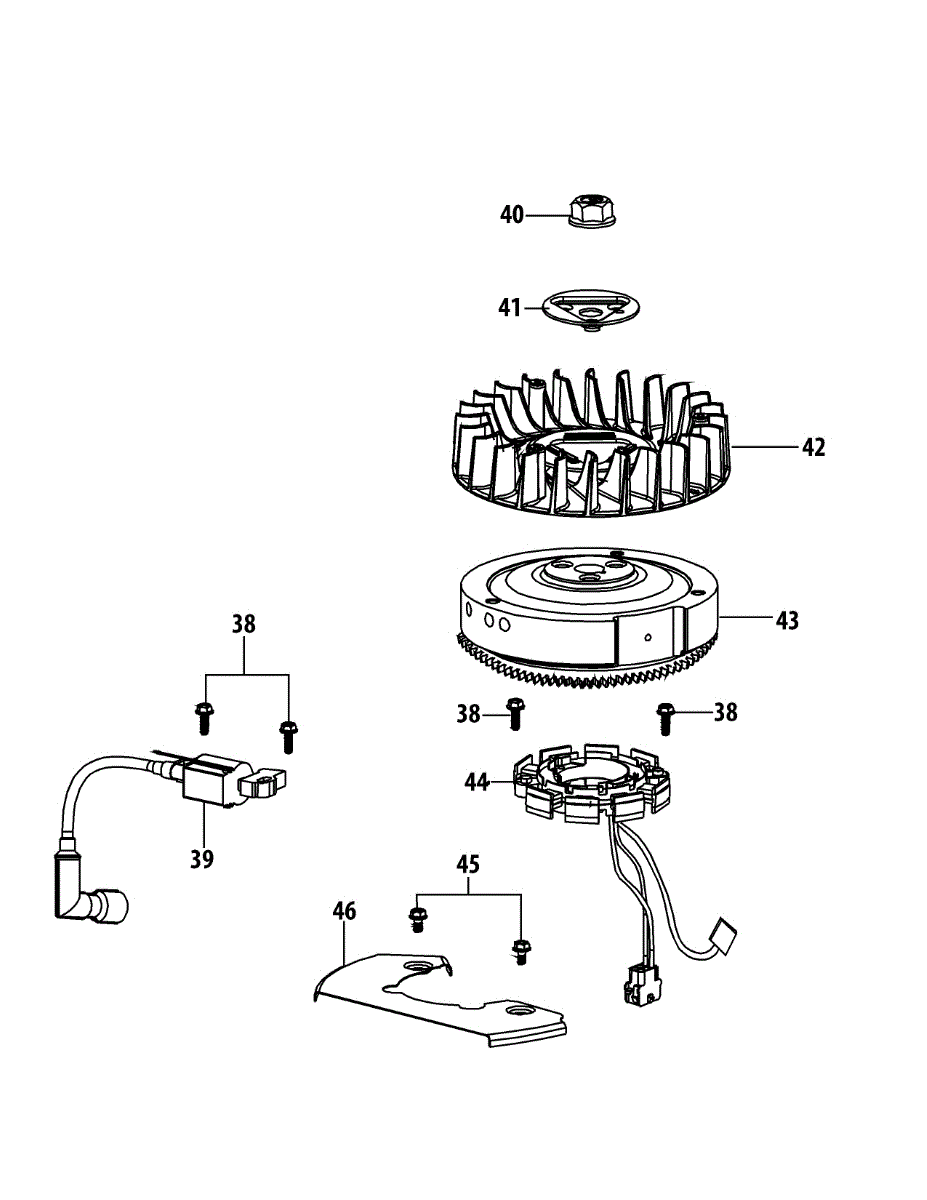 40
41
42
43
38
38
38
44
39
45
46